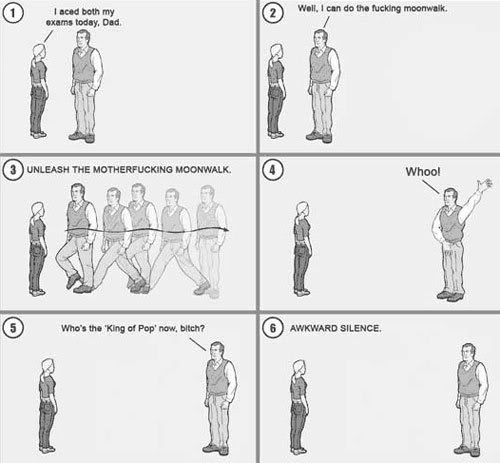 1
I aced both my exams today, Dad.

2
Well, I can do the fucking moonwalk.

3
UNLEASH THE MOTHERFUCKING MOONWALK.

4
Whoo!

5
Who's the 'King of Pop' now, bitch?

6
AWKWARD SILENCE.